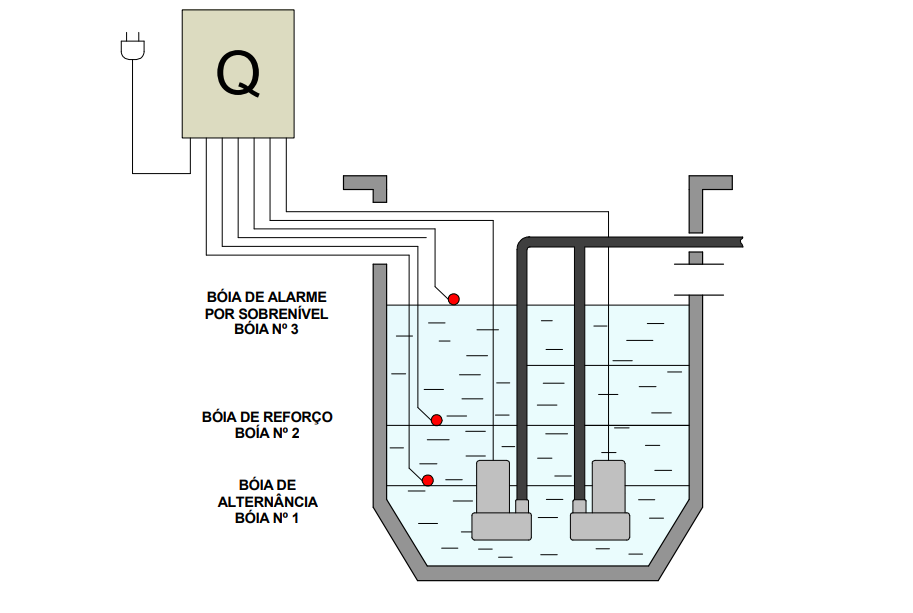 Q

BÓIA DE ALARME POR SOBRENÍVEL BÓIA Nº 3

BÓIA DE REFORÇO BÓIA Nº 2

BÓIA DE ALTERNÂNCIA BÓIA Nº 1